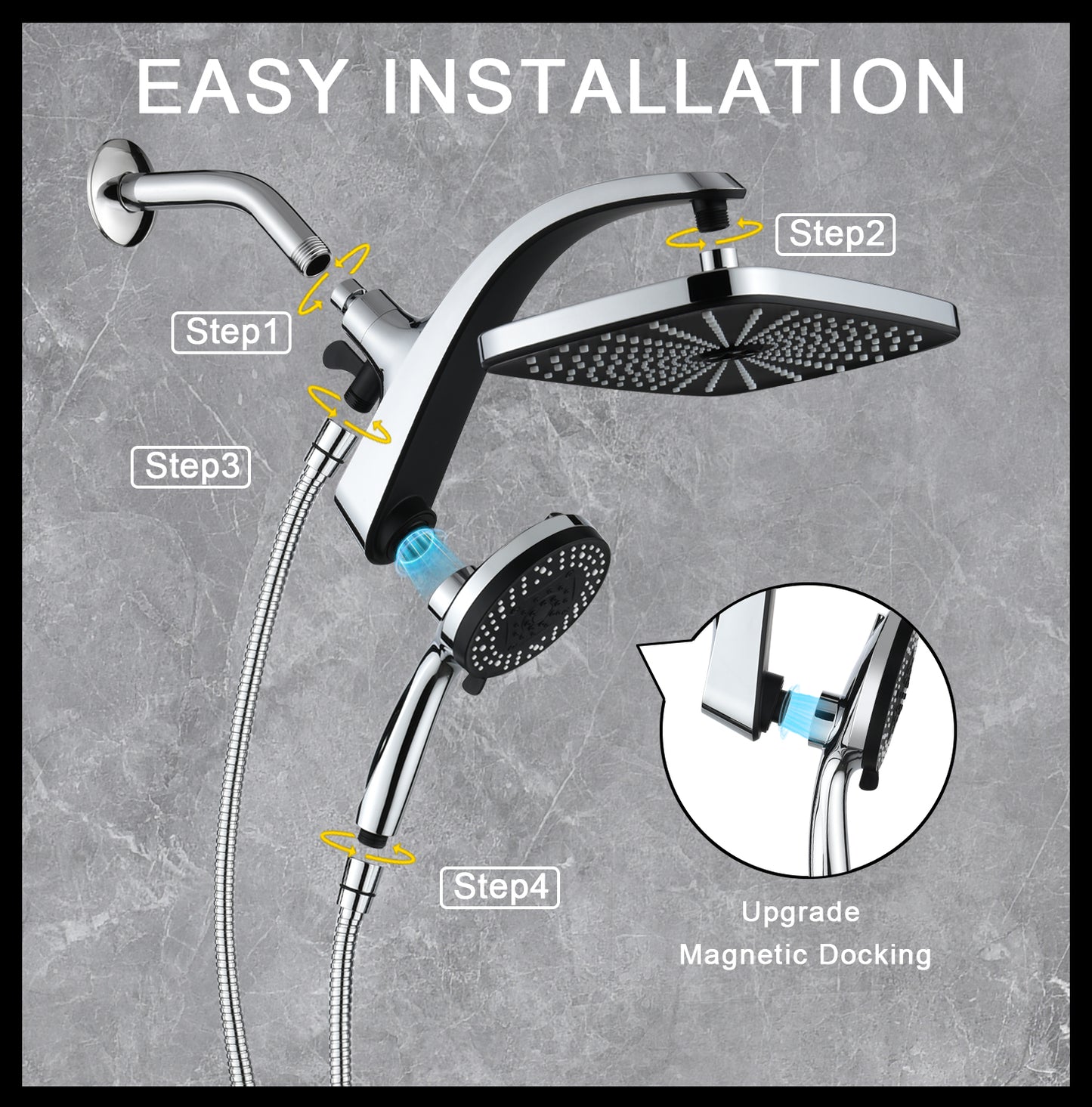 EASY INSTALLATION

Step2

Step1

Step3

Step4

Upgrade
Magnetic Docking