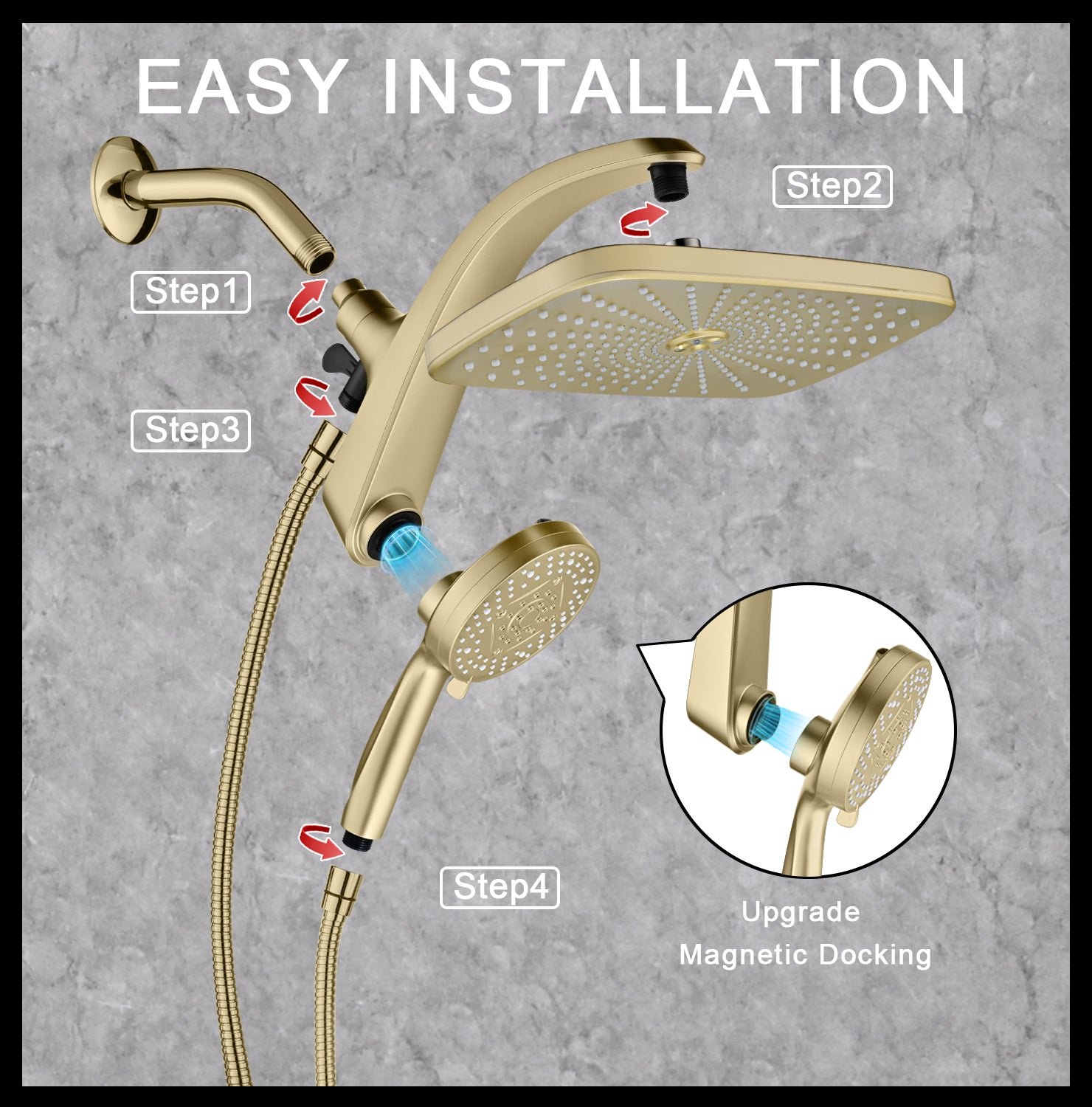 EASY INSTALLATION

Step2

Step1

Step3

Step4

Upgrade
Magnetic Docking