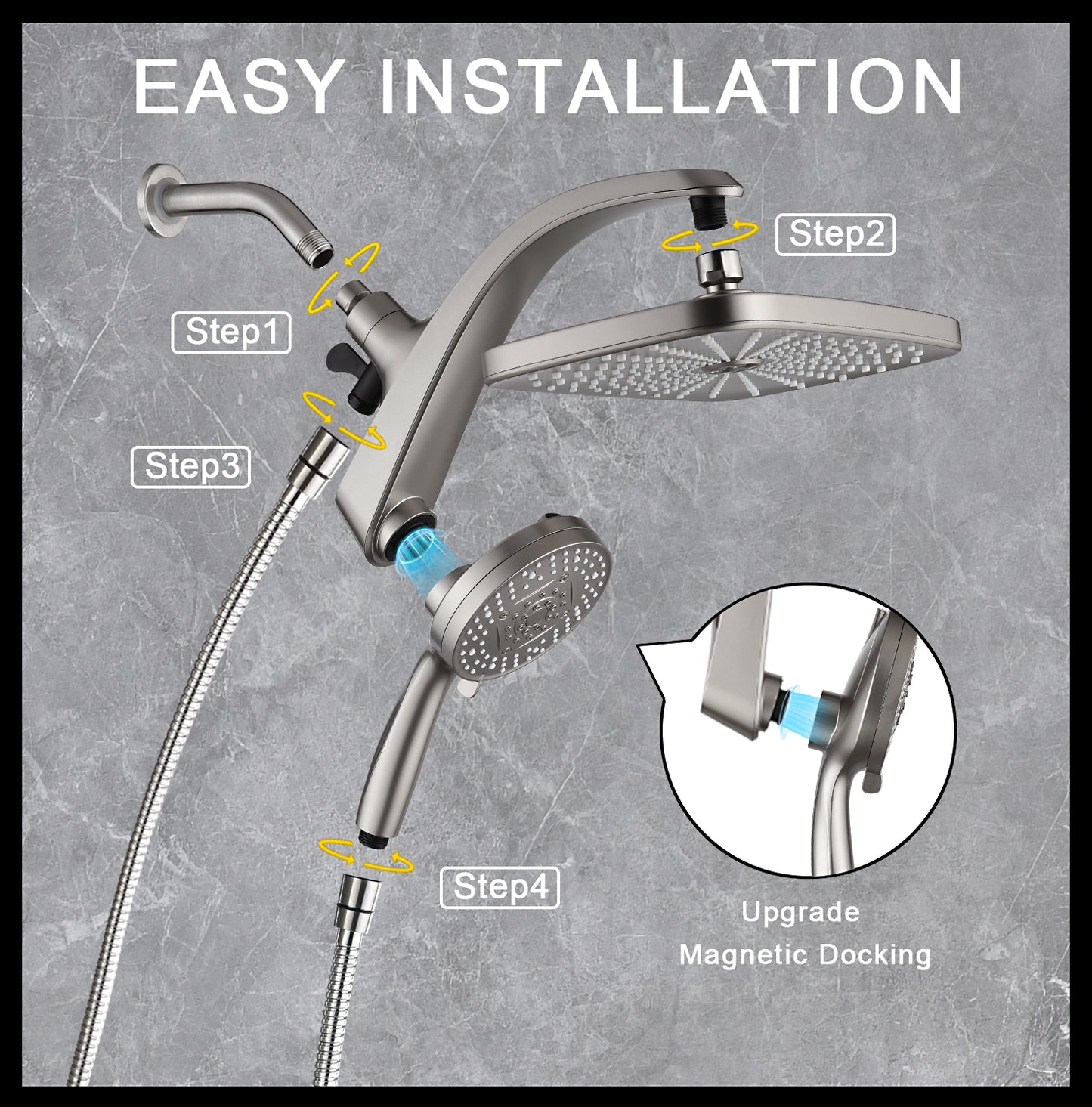 EASY INSTALLATION

Step2

Step1

Step3

Step4

Upgrade
Magnetic Docking